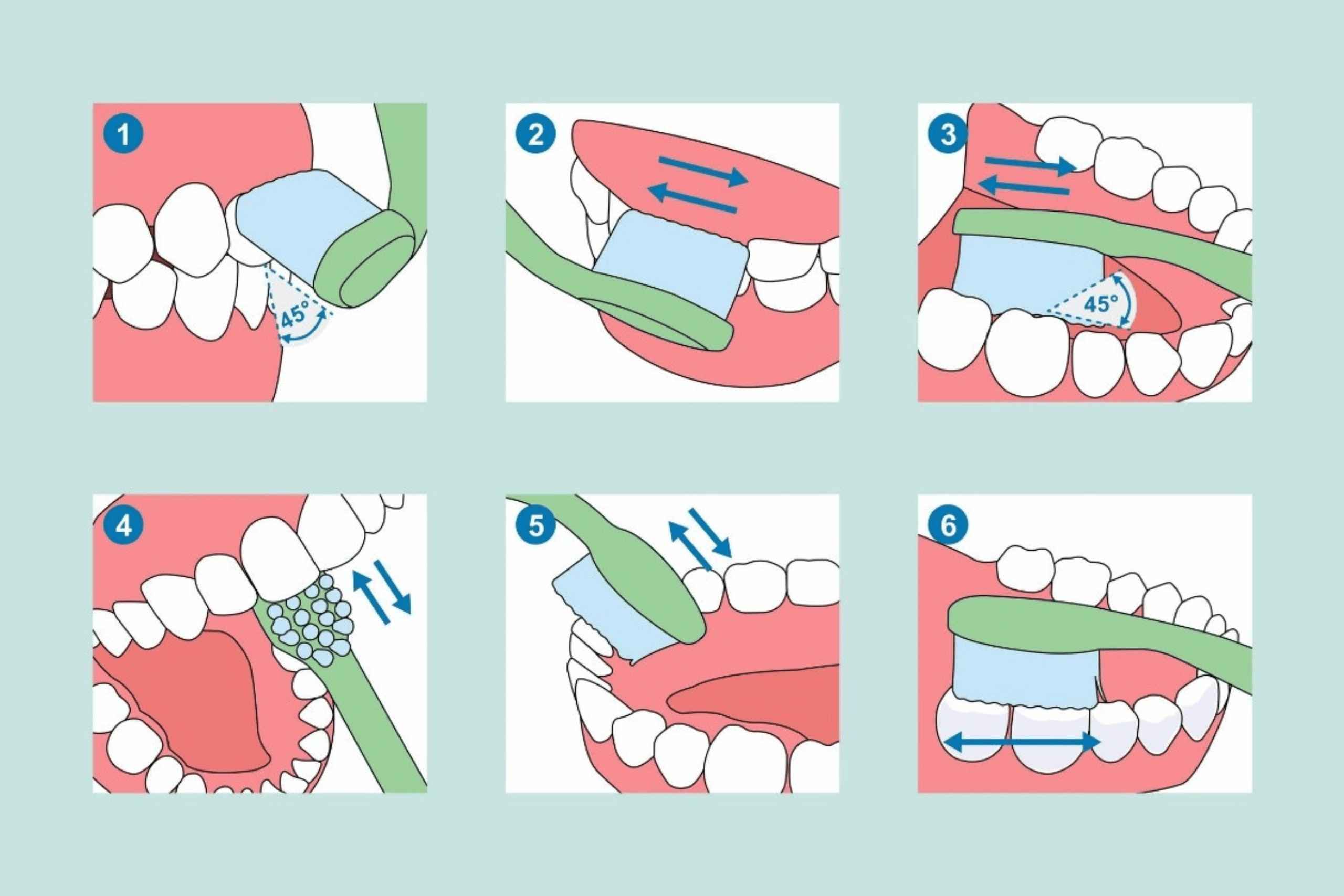 1

45°

2

3

45°

4

5

6